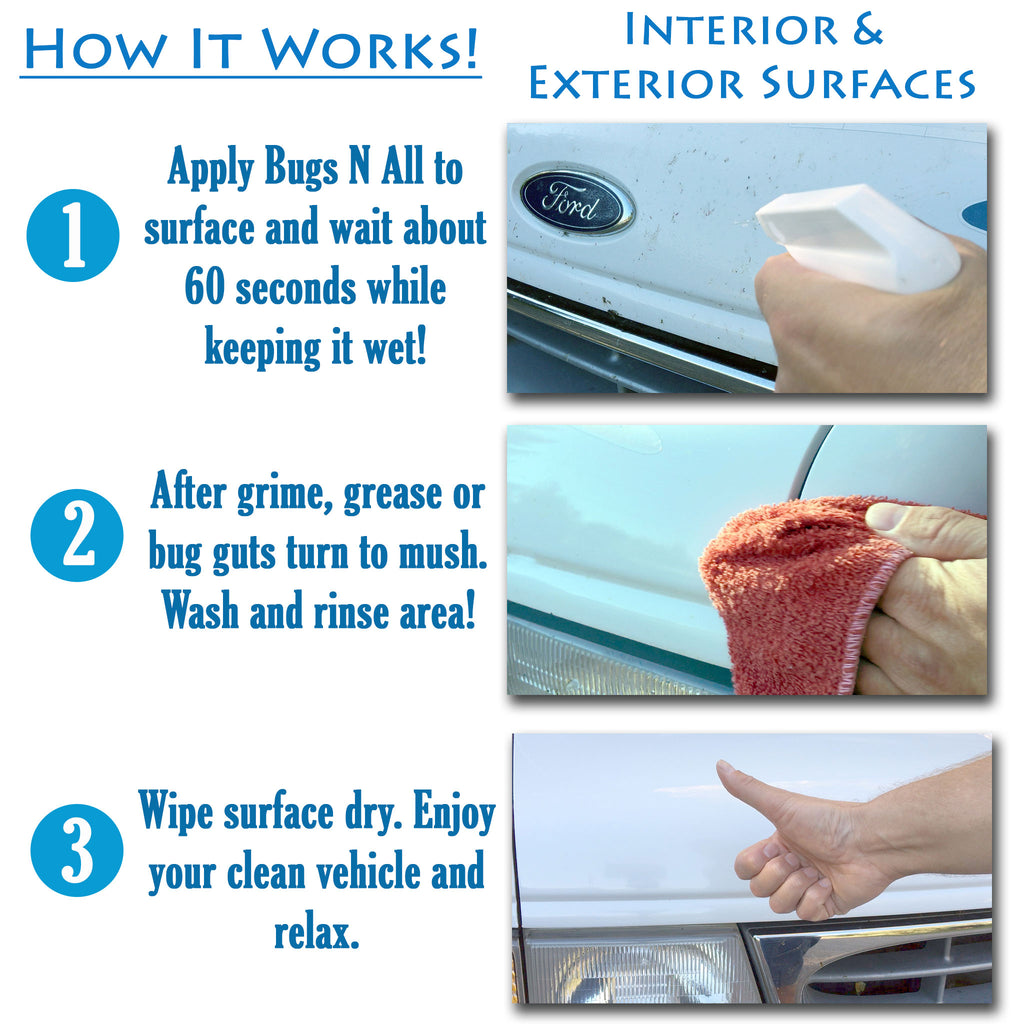 How It Works!

Interior & Exterior Surfaces

1

Apply Bugs N All to surface and wait about 60 seconds while keeping it wet!

Ford

2

After grime, grease or bug guts turn to mush. Wash and rinse area!

3

Wipe surface dry. Enjoy your clean vehicle and relax.